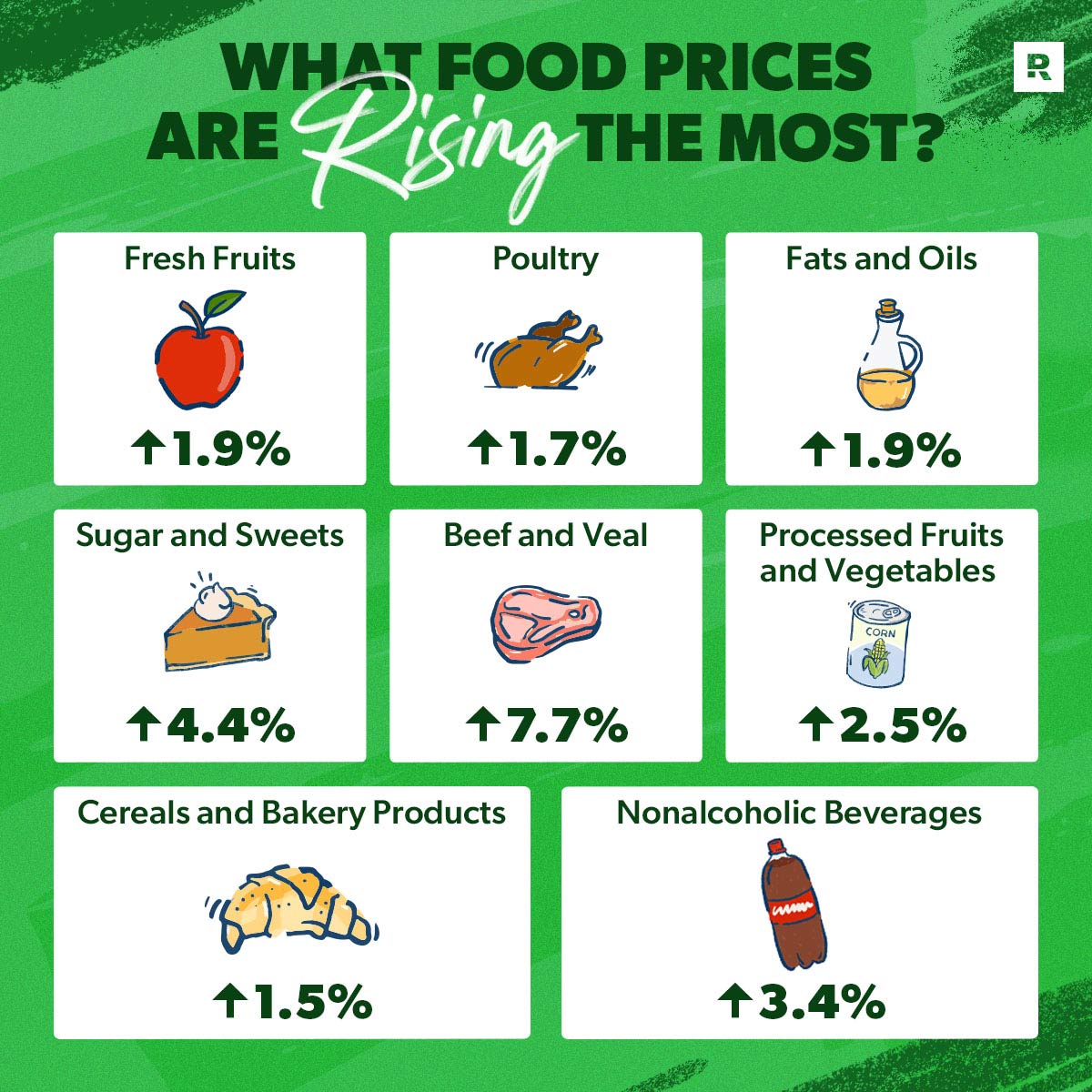 WHAT FOOD PRICES ARE Rising THE MOST?

R

Fresh Fruits
↑1.9%

Poultry
↑1.7%

Fats and Oils
↑1.9%

Sugar and Sweets
↑4.4%

Beef and Veal
↑7.7%

Processed Fruits and Vegetables
CORN
↑2.5%

Cereals and Bakery Products
↑1.5%

Nonalcoholic Beverages
↑3.4%